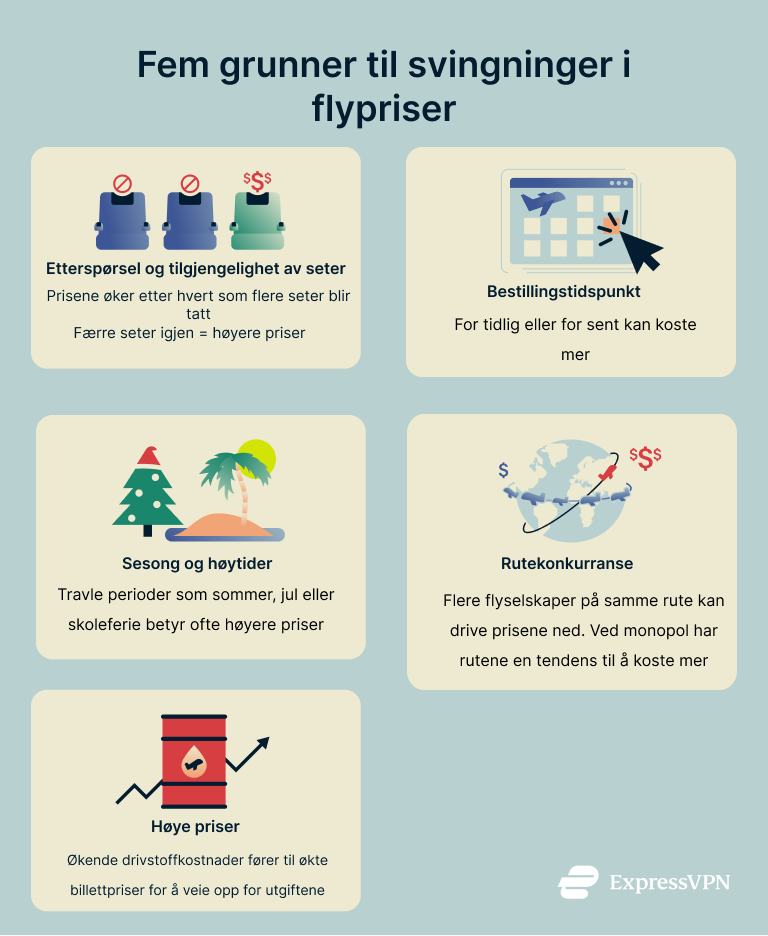 Fem grunner til svingninger i flypriser

$$$

Etterspørsel og tilgjengelighet av seter

Prisene øker etter hvert som flere seter blir tatt
Færre seter igjen = høyere priser

Bestillingstidspunkt

For tidlig eller for sent kan koste mer

Sesong og høytider

Travle perioder som sommer, jul eller skoleferie betyr ofte høyere priser

$

$$$

Rutekonkurranse

Flere flyselskaper på samme rute kan drive prisene ned. Ved monopol har rutene en tendens til å koste mer

Høye priser

Økende drivstoffkostnader fører til økte billettpriser for å veie opp for utgiftene

ExpressVPN