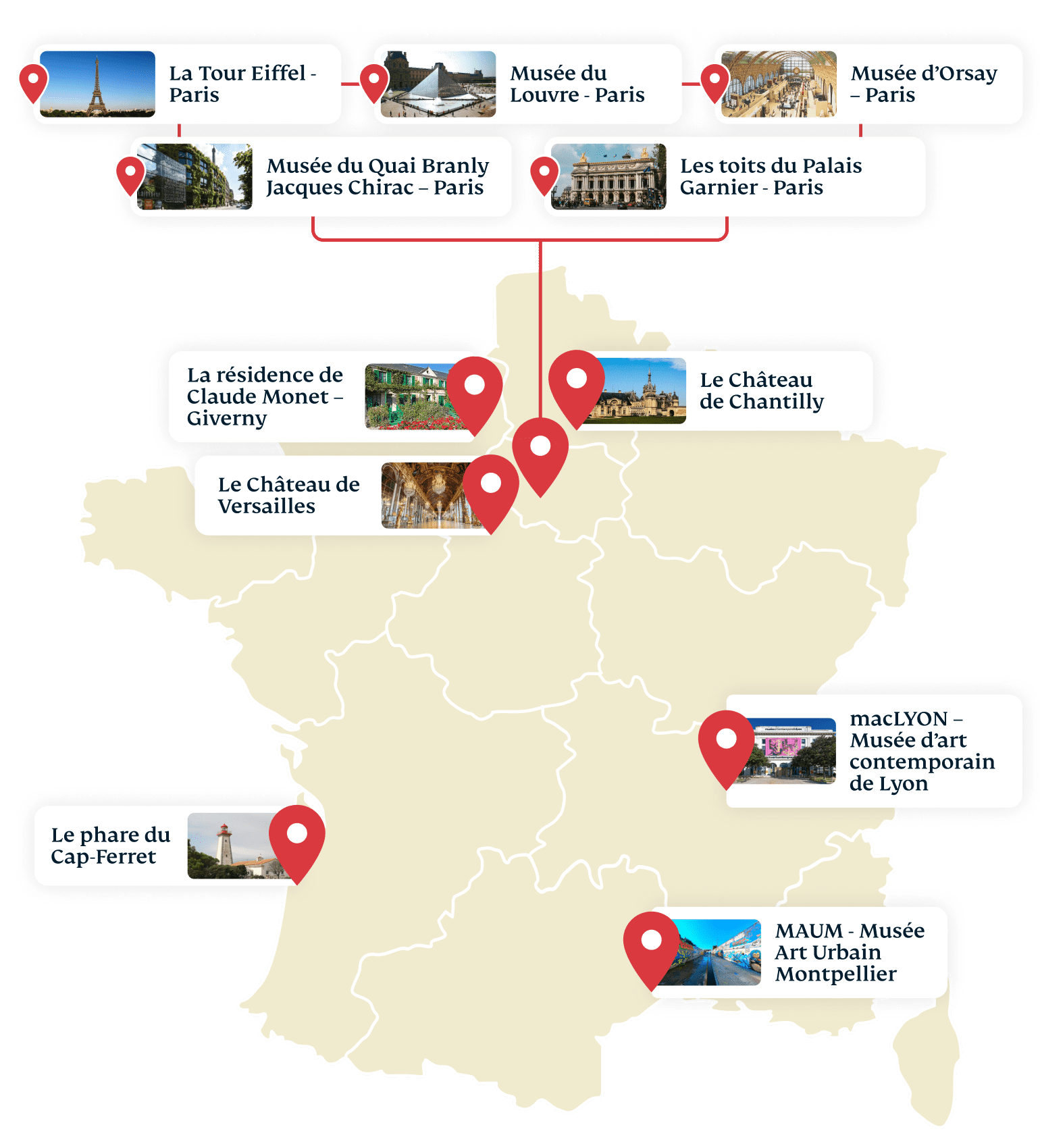 La Tour Eiffel - Paris

Musée du Louvre - Paris

Musée d'Orsay – Paris

Musée du Quai Branly Jacques Chirac – Paris

Les toits du Palais Garnier - Paris

La résidence de Claude Monet – Giverny

Le Château de Chantilly

Le Château de Versailles

macLYON – Musée d'art contemporain de Lyon

Le phare du Cap-Ferret

MAUM - Musée Art Urbain Montpellier